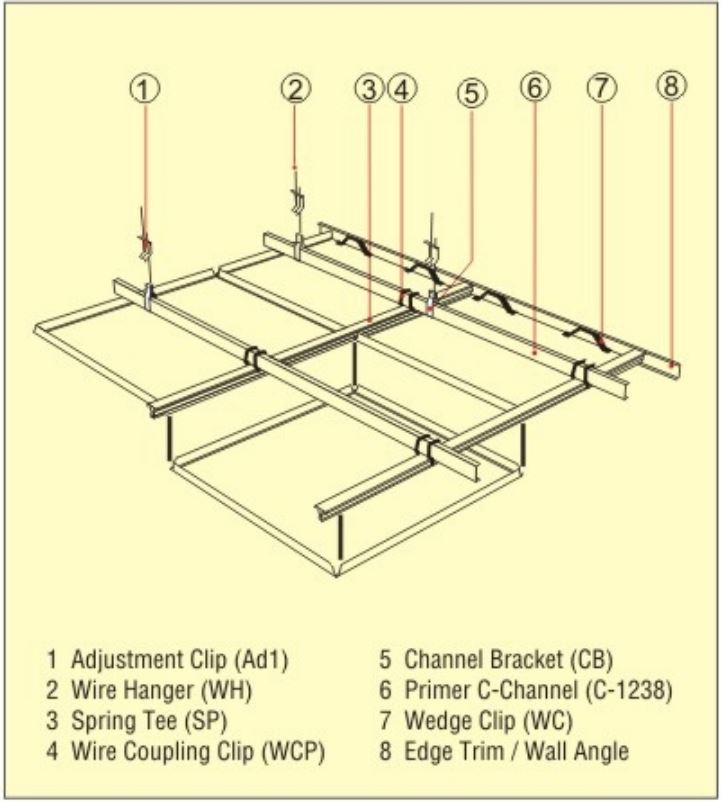 1 2 3 4 5 6 7 8

1 Adjustment Clip (Ad1)
2 Wire Hanger (WH)
3 Spring Tee (SP)
4 Wire Coupling Clip (WCP)

5 Channel Bracket (CB)
6 Primer C-Channel (C-1238)
7 Wedge Clip (WC)
8 Edge Trim / Wall Angle